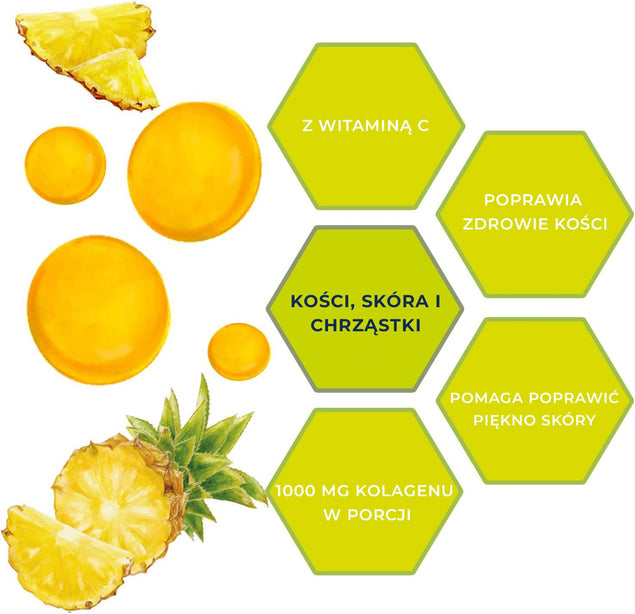 Z WITAMINĄ C

POPRAWIA ZDROWIE KOŚCI

KOŚCI, SKÓRA I CHRZĄSTKI

POMAGA POPRAWIĆ PIĘKNO SKÓRY

1000 MG KOLAGENU W PORCJI