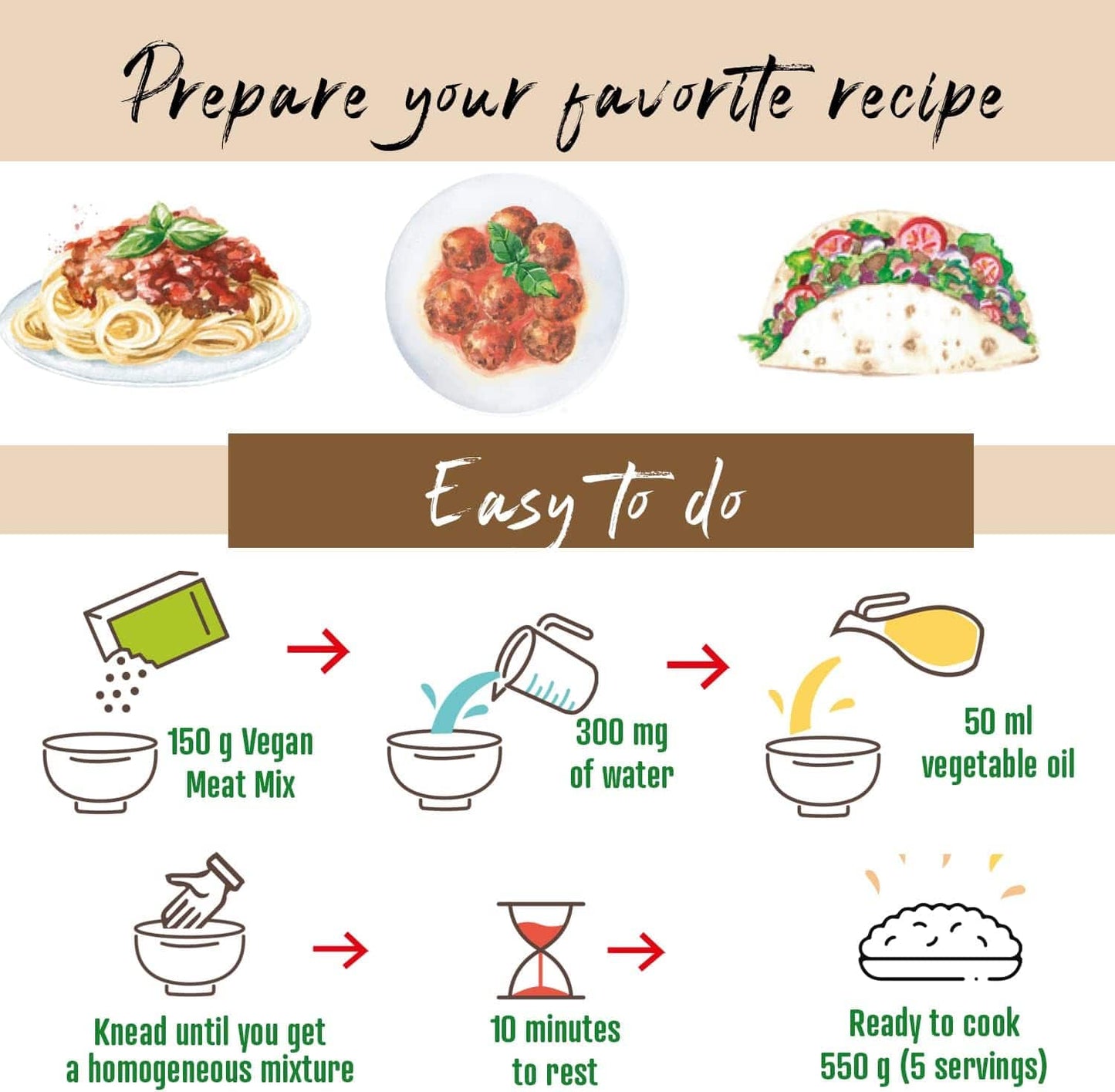 Prepare your favorite recipe

Easy to do

150 g Vegan Meat Mix

300 mg of water

50 ml vegetable oil

Knead until you get a homogeneous mixture

10 minutes to rest

Ready to cook 550 g (5 servings)